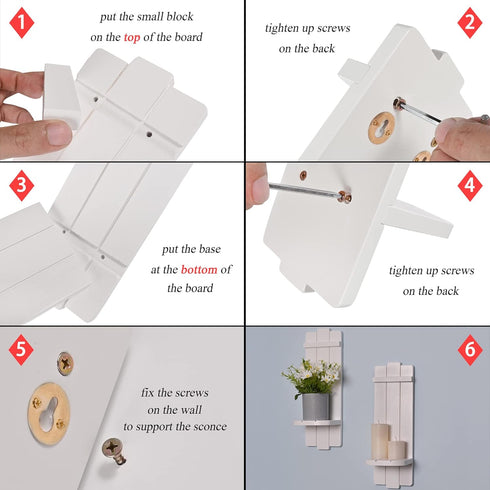 1
put the small block on the top of the board

2
tighten up screws on the back

3
put the base at the bottom of the board

4
tighten up screws on the back

5
fix the screws on the wall to support the sconce

6