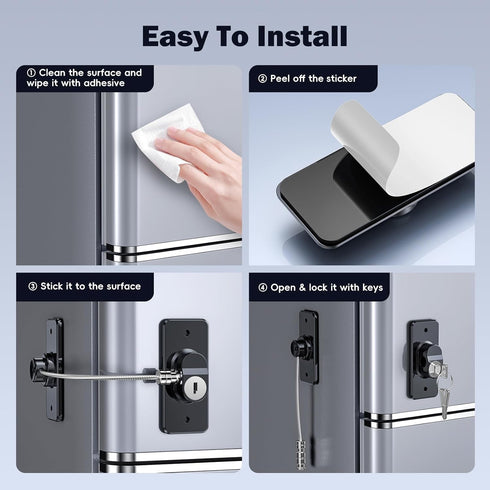 Easy To Install

① Clean the surface and wipe it with adhesive

② Peel off the sticker

③ Stick it to the surface

④ Open & lock it with keys