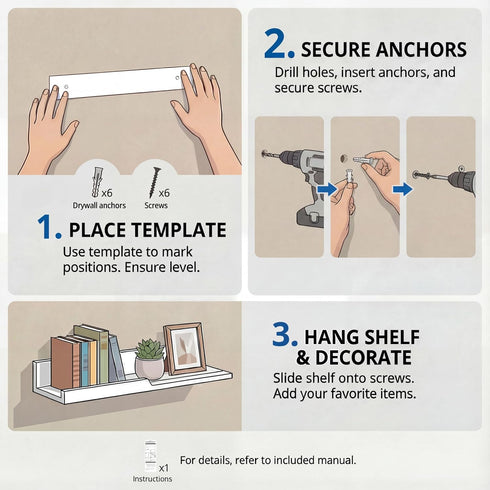 x6
Drywall anchors

x6
Screws

1. PLACE TEMPLATE
Use template to mark positions. Ensure level.

2. SECURE ANCHORS
Drill holes, insert anchors, and secure screws.

3. HANG SHELF & DECORATE
Slide shelf onto screws. Add your favorite items.

x1
Instructions

For details, refer to included manual.