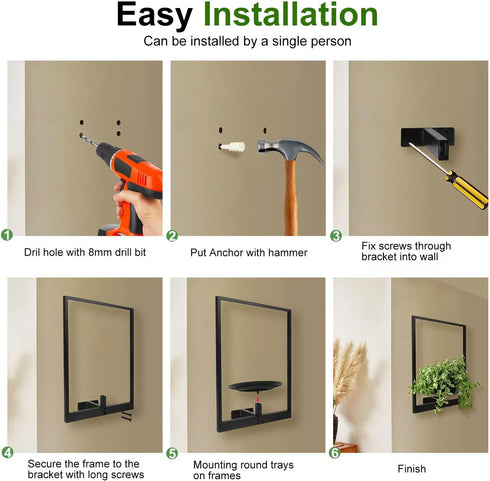 Easy Installation
Can be installed by a single person

1
Dril hole with 8mm drill bit

2
Put Anchor with hammer

3
Fix screws through bracket into wall

4
Secure the frame to the bracket with long screws

5
Mounting round trays on frames

6
Finish