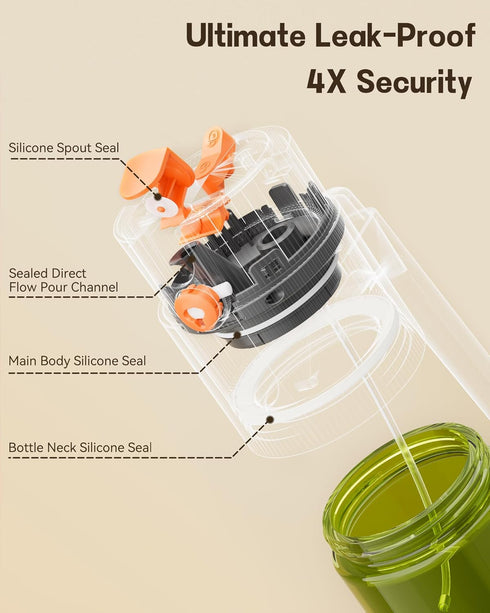 Ultimate Leak-Proof
4X Security

Silicone Spout Seal

Sealed Direct Flow Pour Channel

Main Body Silicone Seal

Bottle Neck Silicone Seal