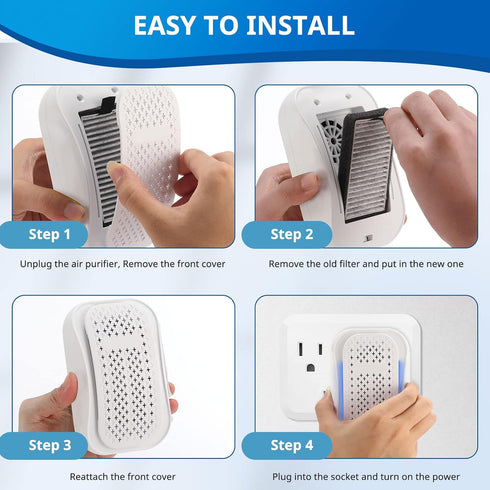 EASY TO INSTALL

Step 1

Unplug the air purifier, Remove the front cover

Step 2

Remove the old filter and put in the new one

Step 3

Reattach the front cover

Step 4

Plug into the socket and turn on the power