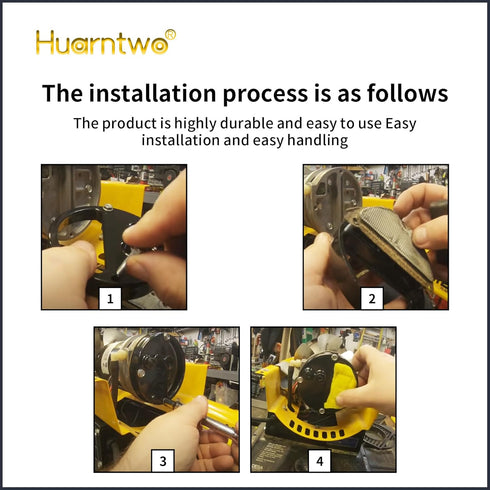 Huarntwo®

The installation process is as follows

The product is highly durable and easy to use Easy installation and easy handling

1

2

3

4