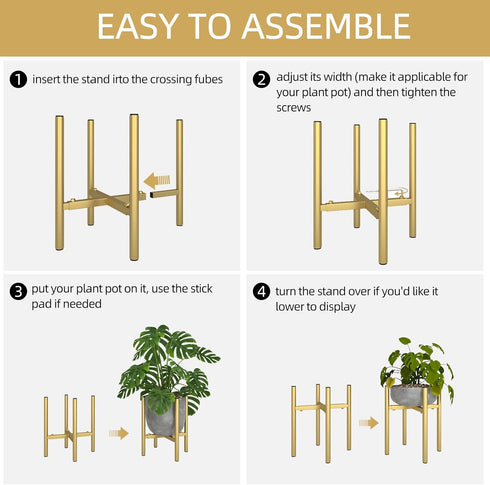 EASY TO ASSEMBLE

1 insert the stand irto the crossing fubes

2 adjust its width (make it applicable for your plant pot) and then tighten the screws

3 put your plant pot on it, use the stick pad if needed

4 turn the stand over if you'd like it lower to display