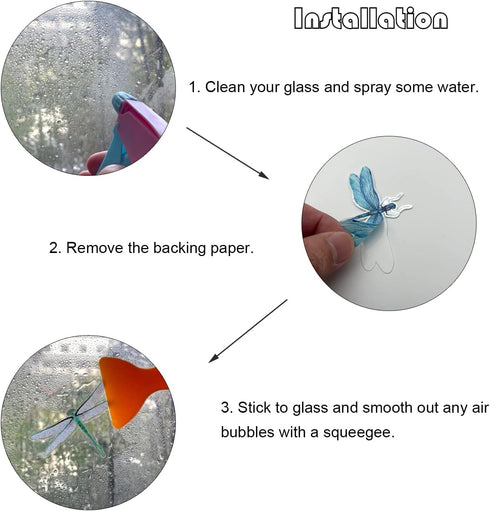 Installation

1. Clean your glass and spray some water.

2. Remove the backing paper.

3. Stick to glass and smooth out any air bubbles with a squeegee.