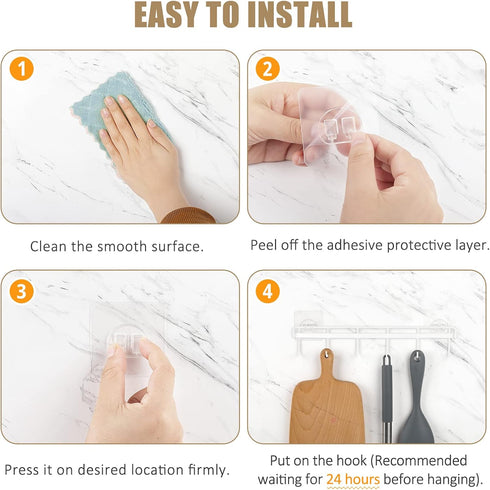 EASY TO INSTALL

1

Clean the smooth surface.

2

Peel off the adhesive protective layer.

3

Press it on desired location firmly.

4

Put on the hook (Recommended waiting for 24 hours before hanging).