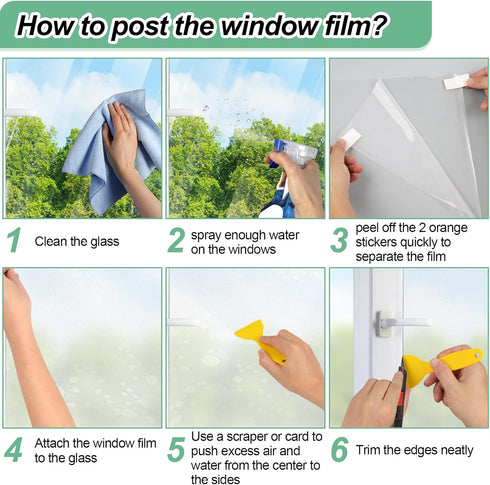 How to post the window film?

1 Clean the glass

2 spray enough water on the windows

3 peel off the 2 orange stickers quickly to separate the film

4 Attach the window film to the glass

5 Use a scraper or card to push excess air and water from the center to the sides

6 Trim the edges neatly