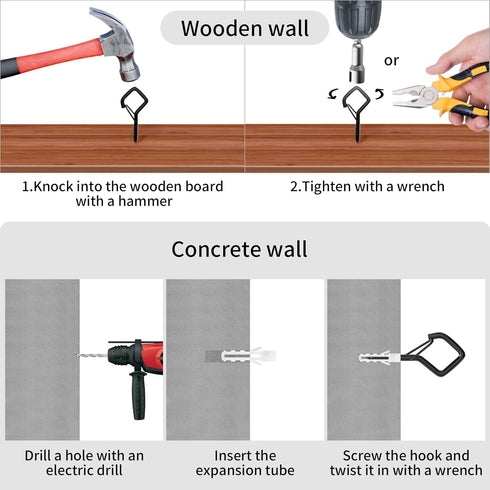 Wooden wall

or

1.Knock into the wooden board with a hammer

2.Tighten with a wrench

Concrete wall

Drill a hole with an electric drill

Insert the expansion tube

Screw the hook and twist it in with a wrench