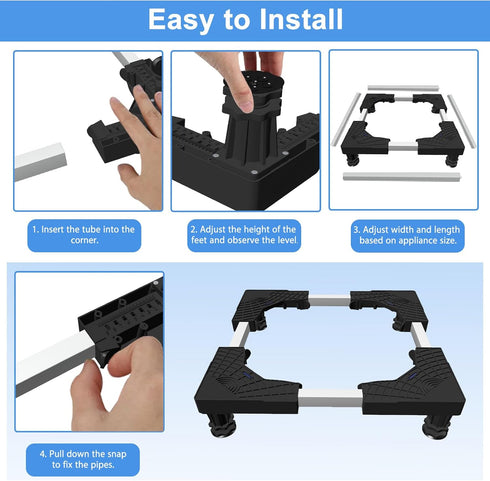 Easy to Install

1. Insert the tube into the corner.

2. Adjust the height of the feet and observe the level

3. Adjust width and length based on appliance size.

4. Pull down the snap to fix the pipes.