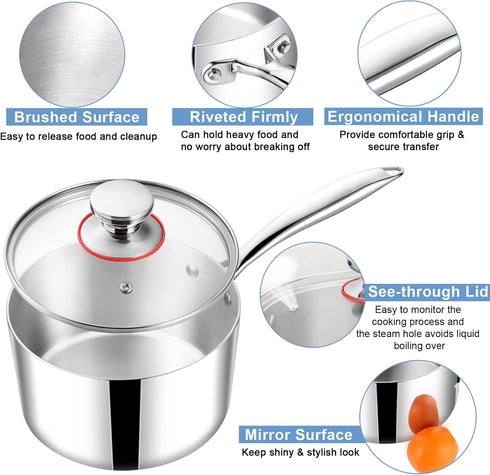 Brushed Surface
Easy to release food and cleanup

Riveted Firmly
Can hold heavy food and no worry about breaking off

Ergonomical Handle
Provide comfortable grip & secure transfer

See-through Lid
Easy to monitor the cooking process and the steam hole avoids liquid boiling over

Mirror Surface
Keep shiny & stylish look