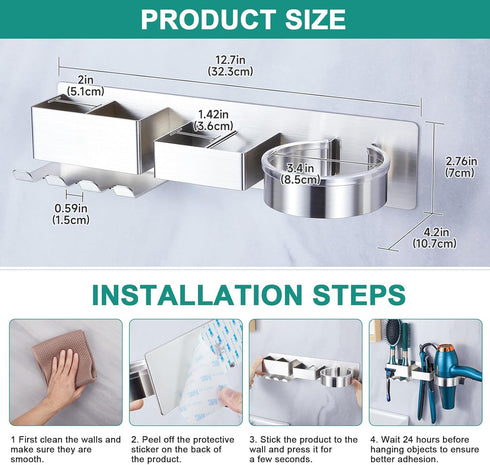 PRODUCT SIZE

12.7in
(32.3cm)

2in
(5.1cm)

1.42in
(3.6cm)

3.4in
(8.5cm)

2.76in
(7cm)

0.59in
(1.5cm)

4.2in
(10.7cm)

INSTALLATION STEPS

1 First clean the walls and make sure they are smooth.

2. Peel off the protective sticker on the back of the product.

3. Stick the product to the wall and press it for a few seconds.

4. Wait 24 hours before hanging objects to ensure better adhesion.