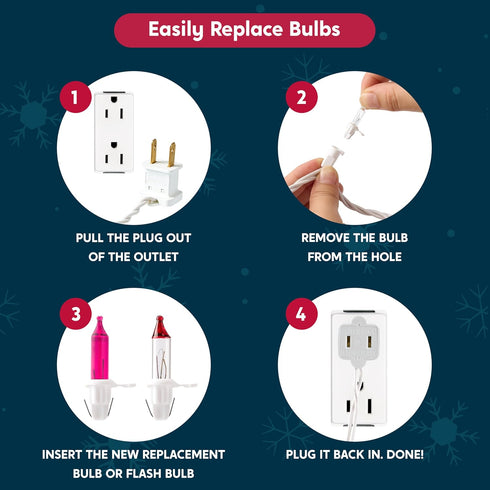 Easily Replace Bulbs

1

PULL THE PLUG OUT OF THE OUTLET

2

REMOVE THE BULB FROM THE HOLE

3

INSERT THE NEW REPLACEMENT BULB OR FLASH BULB

4

PLUG IT BACK IN. DONE!