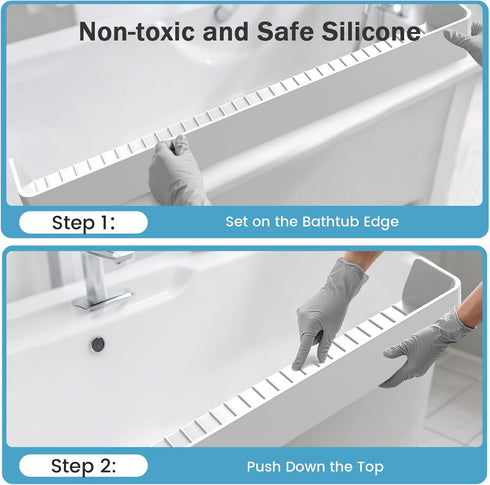 Non-toxic and Safe Silicone

Step 1:

Set on the Bathtub Edge

Step 2:

Push Down the Top