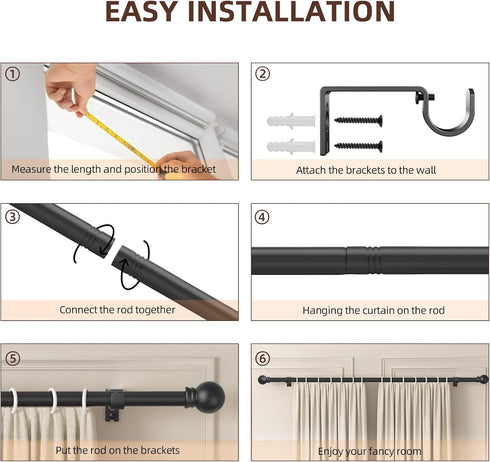 EASY INSTALLATION

①
Measure the length and position the bracket

②
Attach the brackets to the wall

③
Connect the rod together

④
Hanging the curtain on the rod

⑤
Put the rod on the brackets

⑥
Enjoy your fancy room