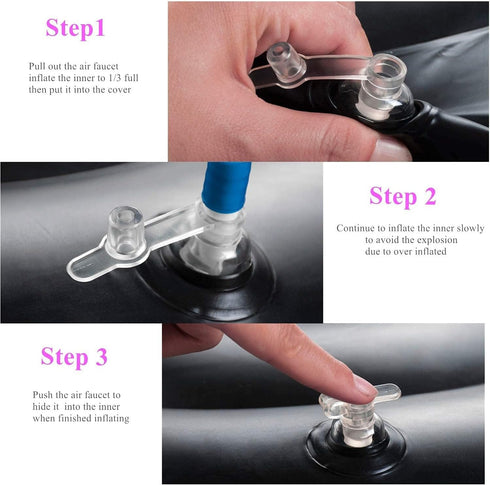 Step1

Pull out the air faucet inflate the inner to 1/3 full then put it into the cover

Step 2

Continue to inflate the inner slowly to avoid the explosion due to over inflated

Step 3

Push the air faucet to hide it into the inner when finished inflating