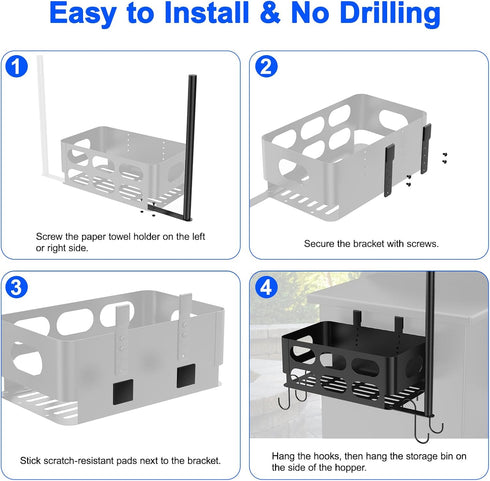 Easy to Install & No Drilling

1

Screw the paper towel holder on the left or right side.

2

Secure the bracket with screws.

3

Stick scratch-resistant pads next to the bracket.

4

Hang the hooks, then hang the storage bin on the side of the hopper.