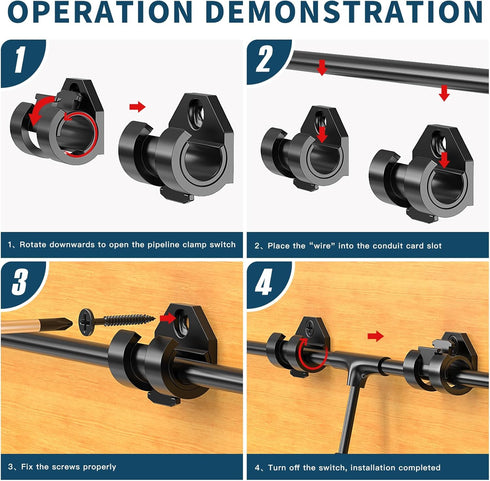 OPERATION DEMONSTRATION

1

1、Rotate downwards to open the pipeline clamp switch

2

2、Place the "wire" into the conduit card slot

3

3、Fix the screws properly

4

4、Turn off the switch, installation completed