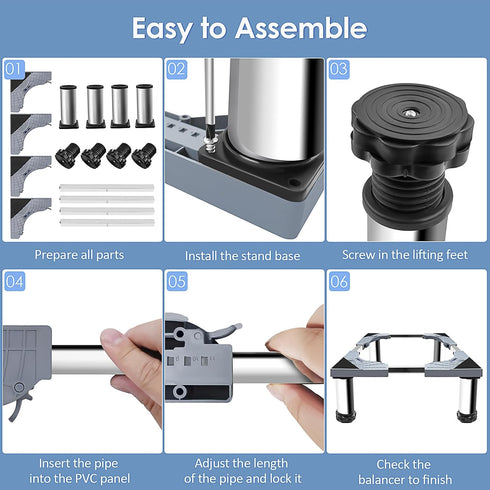 Easy to Assemble

01

Prepare all parts

02

Install the stand base

03

Screw in the lifting feet

04

Insert the pipe into the PVC panel

05

Adjust the length of the pipe and lock it

06

Check the balancer to finish