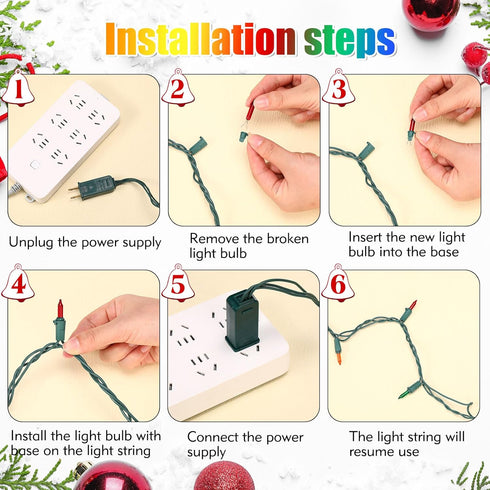 Installation steps

1

Unplug the power supply

2

Remove the broken light bulb

3

Insert the new light bulb into the base

4

Install the light bulb with base on the light string

5

Connect the power supply

6

The light string will resume use