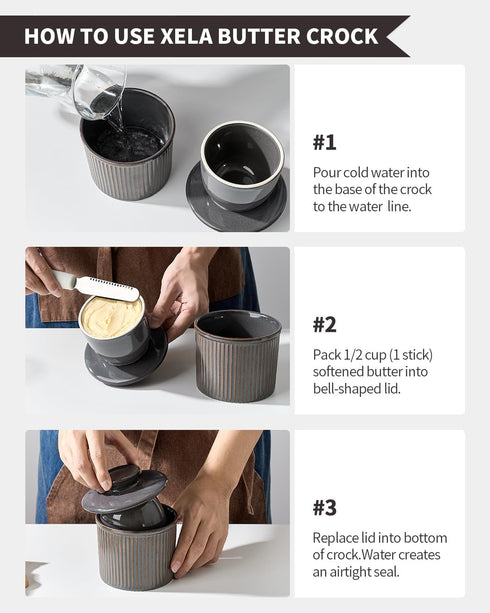 HOW TO USE XELA BUTTER CROCK

#1

Pour cold water into the base of the crock to the water line.

#2

Pack 1/2 cup (1 stick) softened butter into bell-shaped lid.

#3

Replace lid into bottom of crock.Water creates an airtight seal.