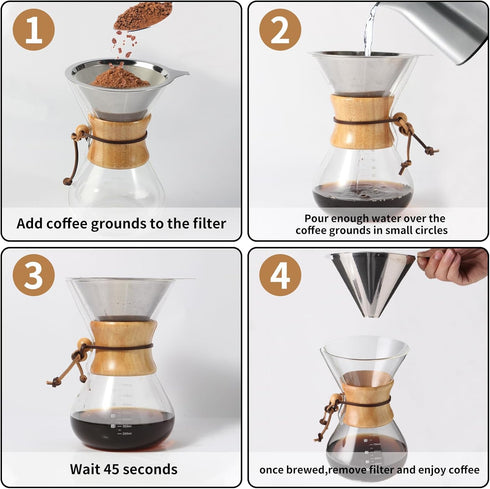 1

Add coffee grounds to the filter

2

Pour enough water over the coffee grounds in small circles

3

Wait 45 seconds

4

once brewed,remove filter and enjoy coffee