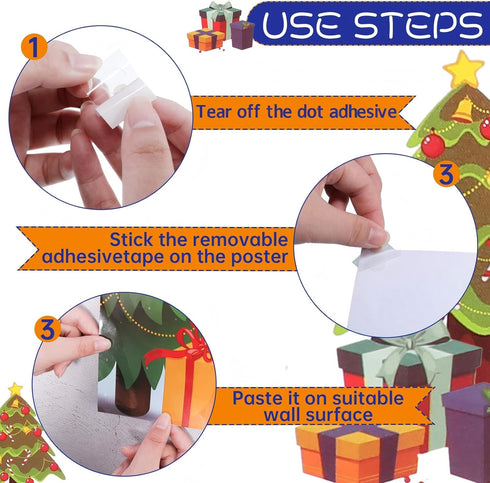 USE STEPS

1

Tear off the dot adhesive

3

Stick the removable adhesivetape on the poster

3

Paste it on suitable wall surface