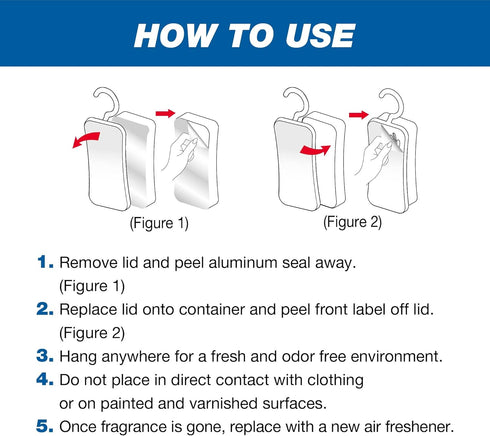 HOW TO USE

(Figure 1)

(Figure 2)

1. Remove lid and peel aluminum seal away. (Figure 1)

2. Replace lid onto container and peel front label off lid. (Figure 2)

3. Hang anywhere for a fresh and odor free environment.

4. Do not place in direct contact with clothing or on painted and varnished surfaces.

5. Once fragrance is gone, replace with a new air freshener.