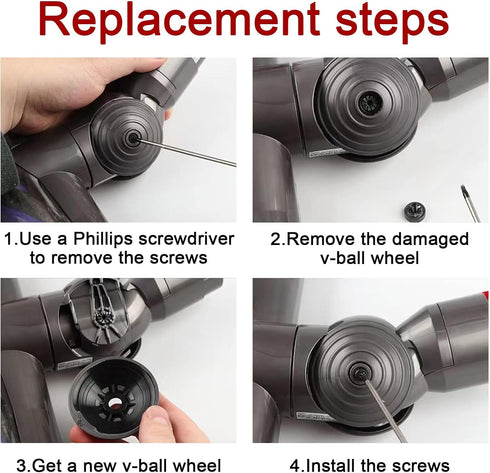 Replacement steps

1.Use a Phillips screwdriver to remove the screws

2.Remove the damaged v-ball wheel

3.Get a new v-ball wheel

4.Install the screws