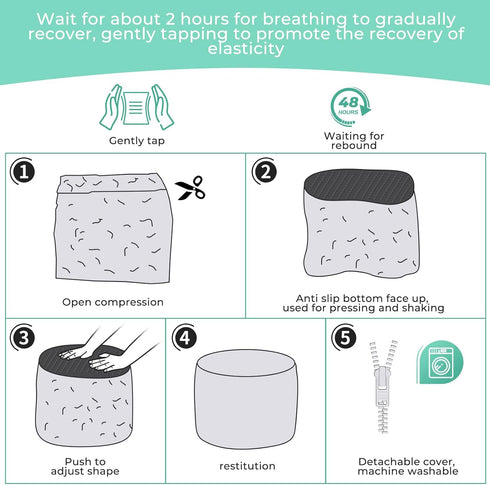 Wait for about 2 hours for breathing to gradually recover, gently tapping to promote the recovery of elasticity

Gently tap

48 HOURS

Waiting for rebound

1

Open compression

2

Anti slip bottom face up, used for pressing and shaking

3

Push to adjust shape

4

restitution

5

Detachable cover, machine washable