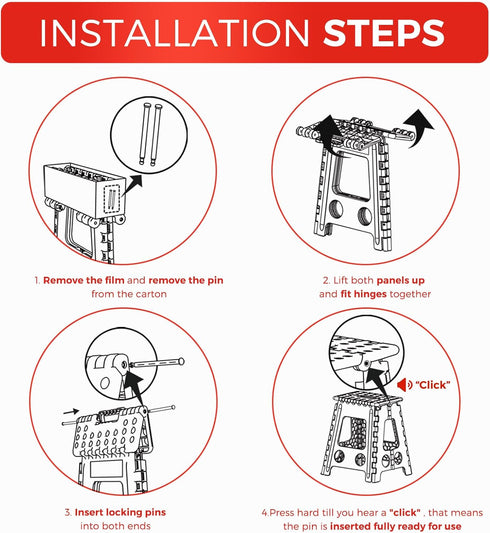 INSTALLATION STEPS

1. Remove the film and remove the pin from the carton

2. Lift both panels up and fit hinges together

"Click"

3. Insert locking pins into both ends

4.Press hard till you hear a "click" , that means the pin is inserted fully ready for use