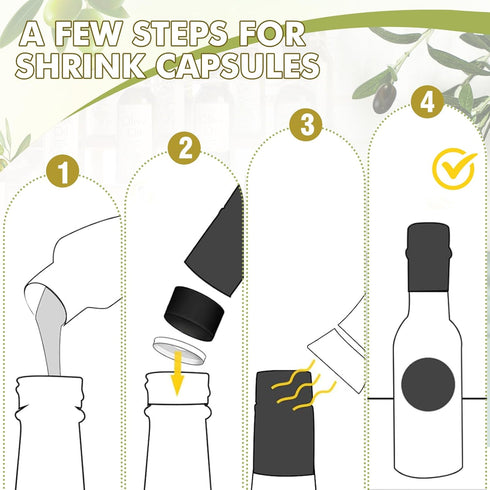 A FEW STEPS FOR SHRINK CAPSULES

1

2

3

4