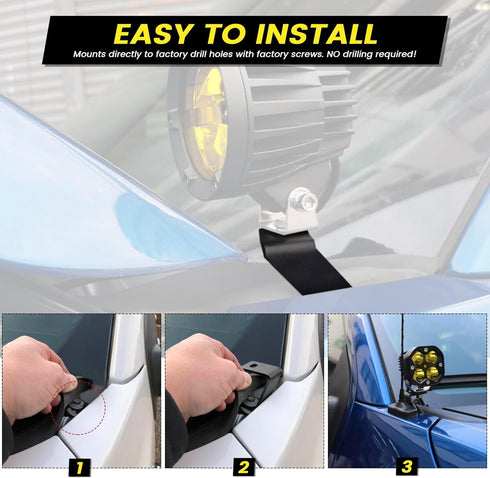 EASY TO INSTALL

Mounts directly to factory drill holes with factory screws. NO drilling required!

1

2

3