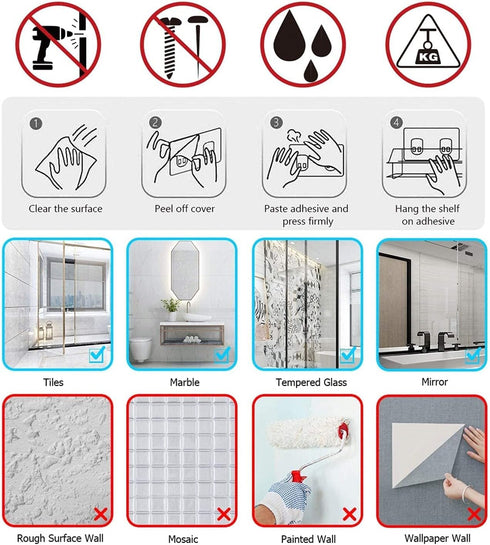 KG

1
Clear the surface

2
Peel off cover

3
Paste adhesive and press firmly

4
Hang the shelf on adhesive

Tiles

Marble

Tempered Glass

Mirror

Rough Surface Wall

Mosaic

Painted Wall

Wallpaper Wall