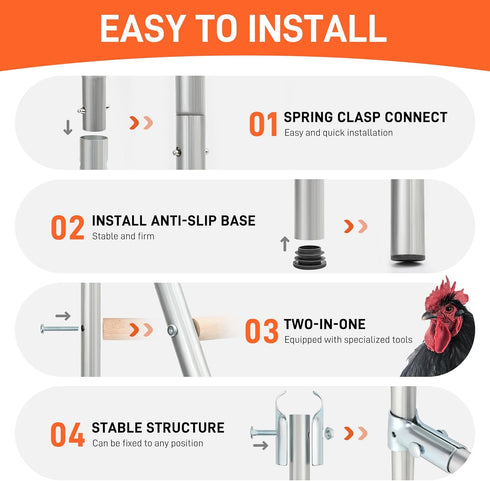 EASY TO INSTALL

01 SPRING CLASP CONNECT
Easy and quick installation

02 INSTALL ANTI-SLIP BASE
Stable and firm

03 TWO-IN-ONE
Equipped with specialized tools

04 STABLE STRUCTURE
Can be fixed to any position