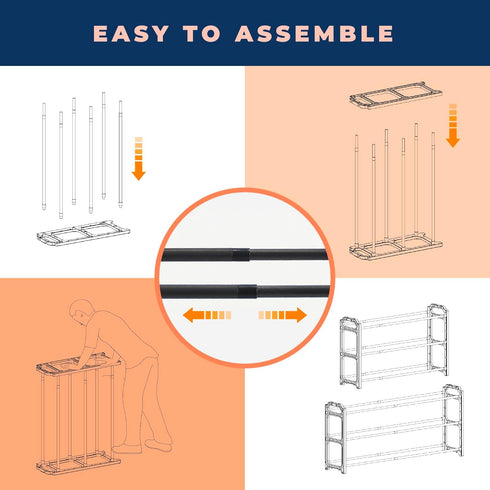 EASY TO ASSEMBLE