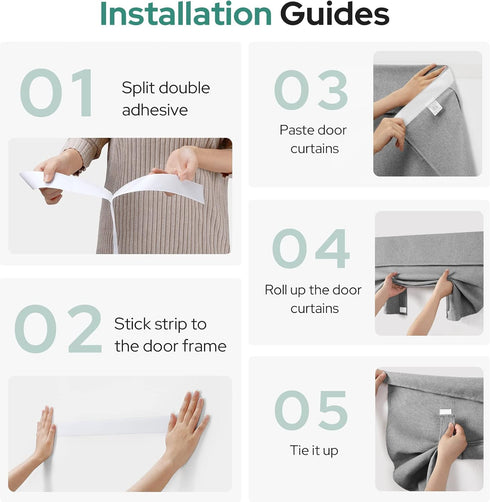 Installation Guides

01 Split double adhesive

02 Stick strip to the door frame

03 Paste door curtains

04 Roll up the door curtains

05 Tie it up