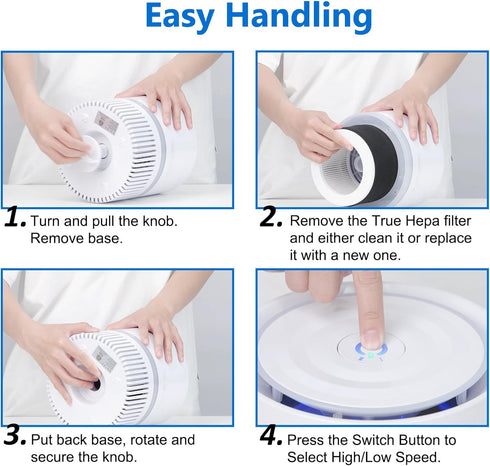 Easy Handling

1. Turn and pull the knob. Remove base.

2. Remove the True Hepa filter and either clean it or replace it with a new one.

3. Put back base, rotate and secure the knob.

4. Press the Switch Button to Select High/Low Speed.