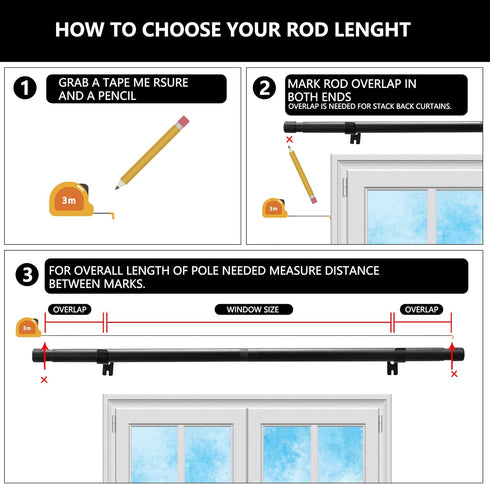 HOW TO CHOOSE YOUR ROD LENGHT

1 GRAB A TAPE ME RSURE AND A PENCIL

3m

2 MARK ROD OVERLAP IN BOTH ENDS
OVERLAP IS NEEDED FOR STACK BACK CURTAINS.

3m

3 FOR OVERALL LENGTH OF POLE NEEDED MEASURE DISTANCE BETWEEN MARKS.

OVERLAP WINDOW SIZE OVERLAP

3m