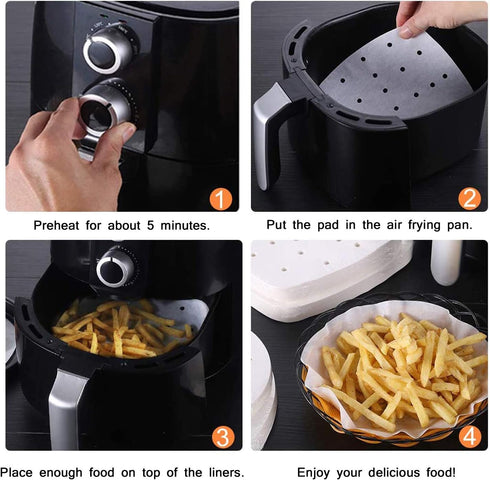 1

Preheat for about 5 minutes.

2

Put the pad in the air frying pan.

3

Place enough food on top of the liners.

4

Enjoy your delicious food!