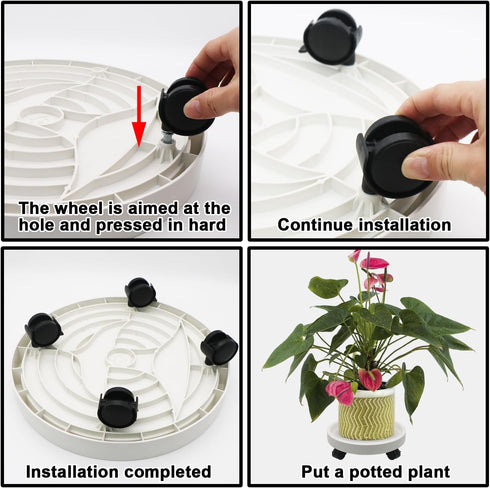 The wheel is aimed at the hole and pressed in hard

Continue installation

Installation completed

Put a potted plant