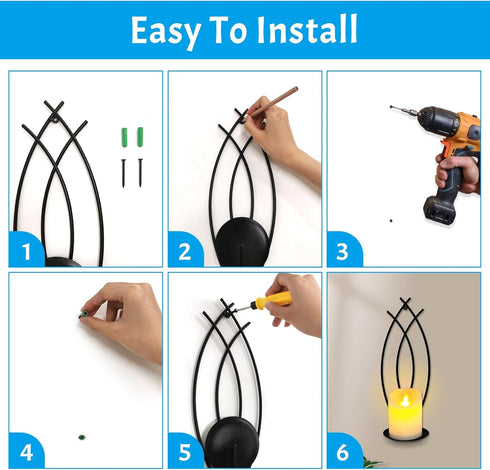 Easy To Install

1

2

3

4

5

6