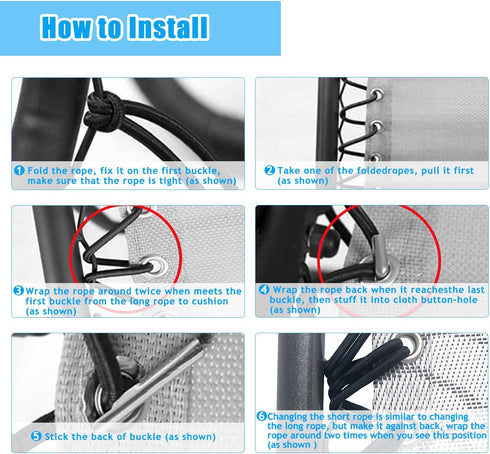 How to Install

1 Fold the rope, fix it on the first buckle, make sure that the rope is tight (as shown)

2 Take one of the foldedropes, pull it first (as shown)

3 Wrap the rope around twice when meets the first buckle from the long rope to cushion (as shown)

4 Wrap the rope back when it reachesthe last buckle, then stuff it into cloth button-hole (as shown)

5 Stick the back of buckle (as shown)

6 Changing the short rope is similar to changing the long rope, but make it against back, wrap the rope around two times when you see this position (as shown )