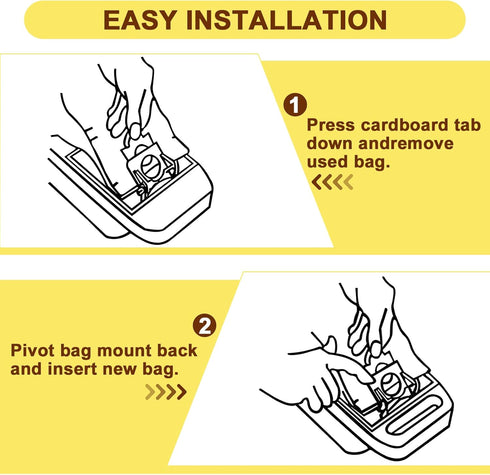 EASY INSTALLATION

1
Press cardboard tab down andremove used bag.

2
Pivot bag mount back and insert new bag.