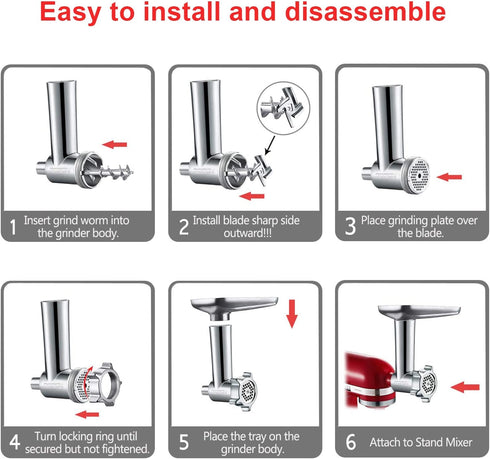 Easy to install and disassemble

1 Insert grind worm into the grinder body.

2 Install blade sharp side outward!!!

3 Place grinding plate over the blade.

4 Turn locking ring until secured but not fightened.

5 Place the tray on the grinder body.

6 Attach to Stand Mixer