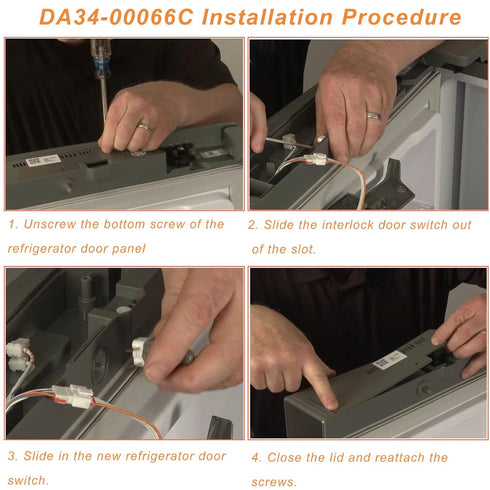 DA34-00066C Installation Procedure

1. Unscrew the bottom screw of the refrigerator door panel

2. Slide the interlock door switch out of the slot.

3. Slide in the new refrigerator door switch.

4. Close the lid and reattach the screws.