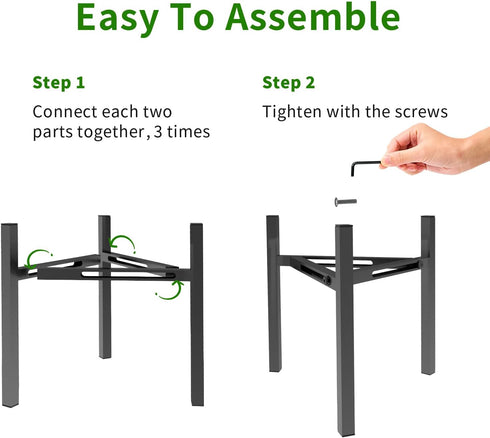 Easy To Assemble

Step 1

Connect each two parts together, 3 times

Step 2

Tighten with the screws