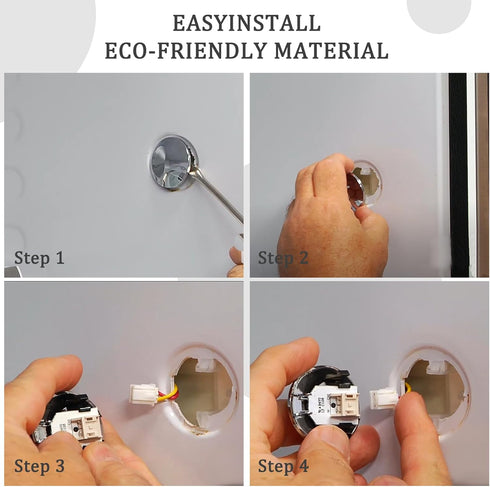 EASYINSTALL
ECO-FRIENDLY MATERIAL

Step 1

Step 2

Step 3

Step 4