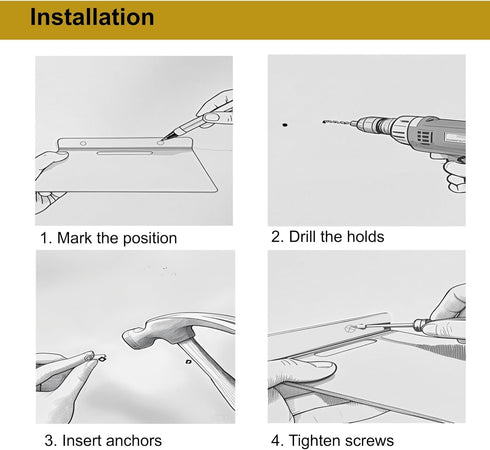 Installation

1. Mark the position

2. Drill the holds

3. Insert anchors

4. Tighten screws