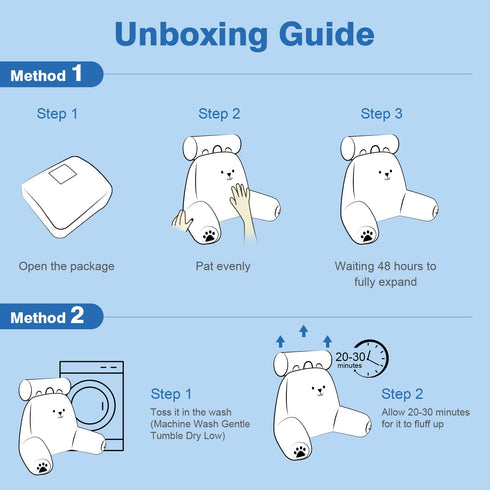 Unboxing Guide

Method 1

Step 1

Open the package

Step 2

Pat evenly

Step 3

Waiting 48 hours to fully expand

Method 2

Step 1

Toss it in the wash (Machine Wash Gentle Tumble Dry Low)

20-30 minutes

Step 2

Allow 20-30 minutes for it to fluff up