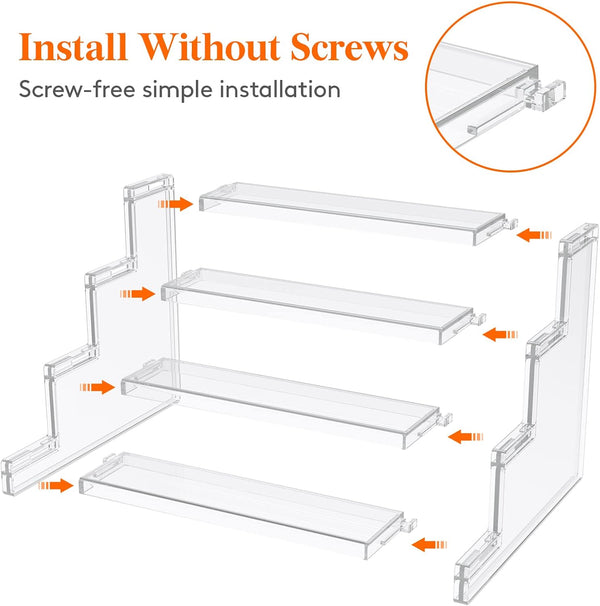 Install Without Screws

Screw-free simple installation